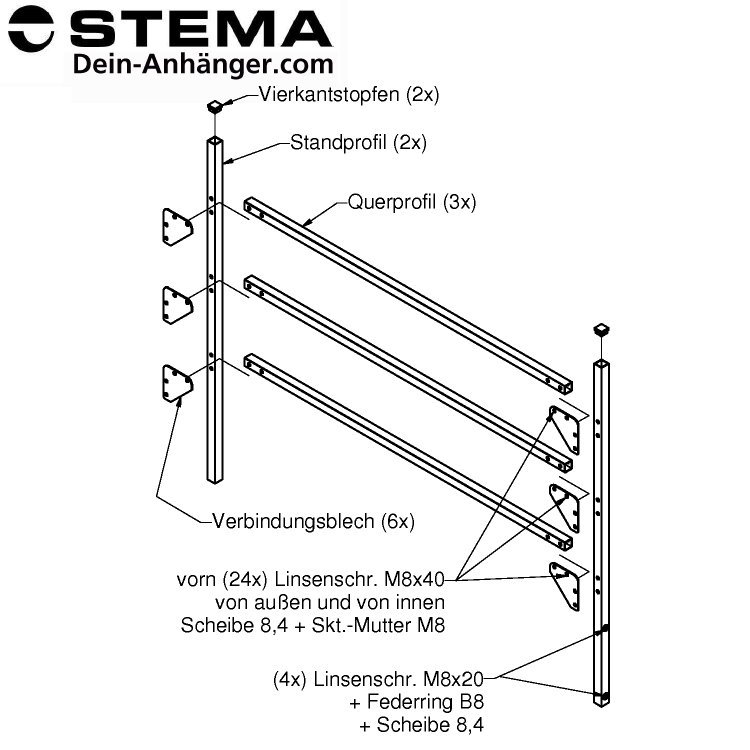 STEMA
Dein-Anhänger.com

Vierkantstopfen (2x)

Standprofil (2x)

Querprofil (3x)

Verbindungsblech (6x)

vorn (24x) Linsenschr. M8x40
von außen und von innen
Scheibe 8,4 + Skt.-Mutter M8

(4x) Linsenschr. M8x20
+ Federring B8
+ Scheibe 8,4